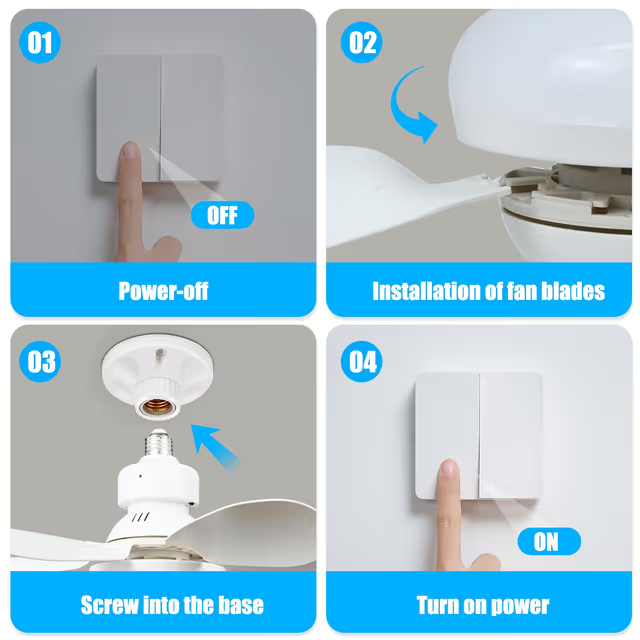 01

OFF

Power-off

02

Installation of fan blades

03

Screw into the base

04

ON

Turn on power